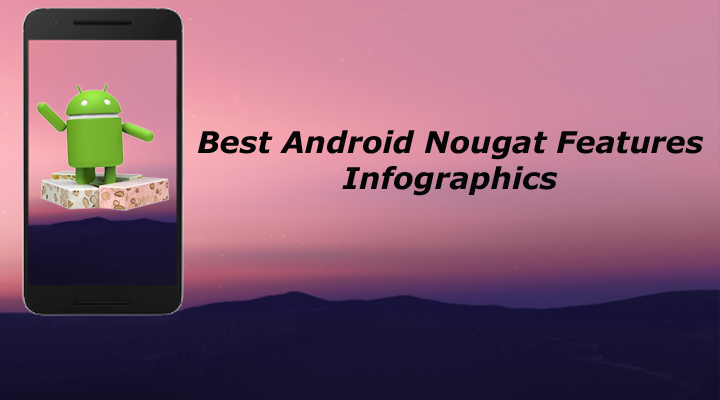 Best Android Nougat Features Infographics