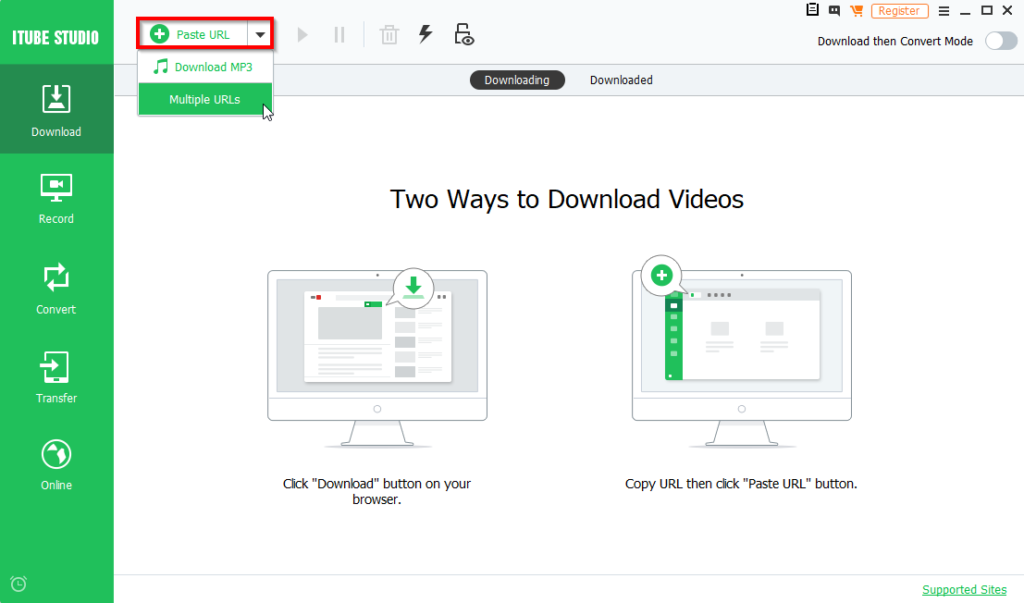 ITUBE STUDIO

Paste URL

Download MP3

Multiple URLs

Register

Download then Convert Mode

Downloading

Downloaded

Download

Record

Convert

Transfer

Online

Two Ways to Download Videos

Click "Download" button on your browser.

Copy URL then click "Paste URL" button.

Supported Sites